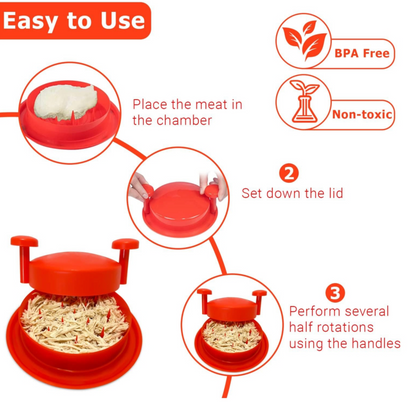 Easy to Use

BPA Free

Non-toxic

Place the meat in the chamber

2
Set down the lid

3
Perform several half rotations using the handles